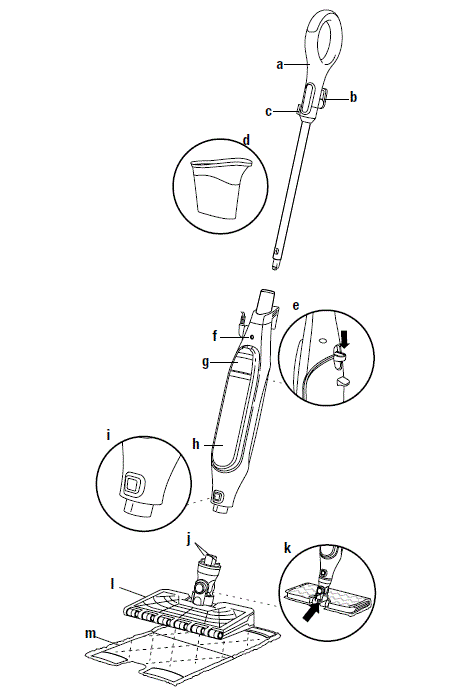 a
b
c
d
e
f
g
h
i
j
k
l
m