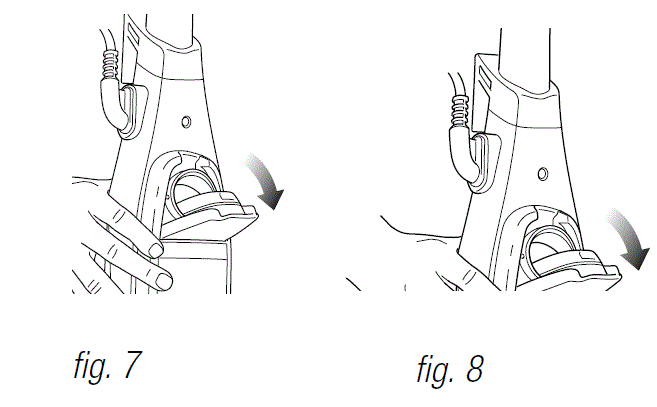 fig. 7

fig. 8