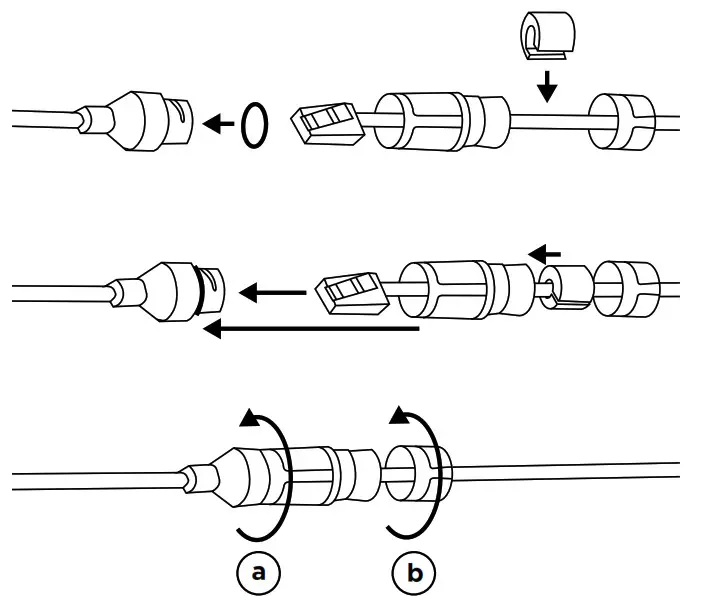 a

b