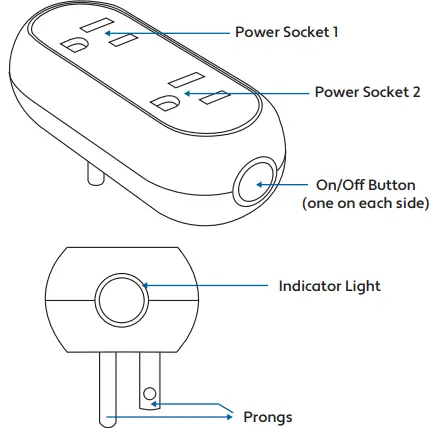 Power Socket 1

Power Socket 2

On/Off Button
(one on each side)

Indicator Light

Prongs