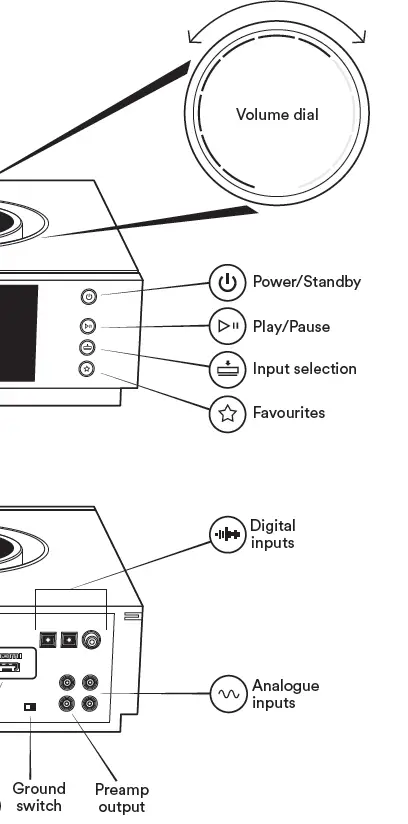 Volume dial

Power/Standby

Play/Pause

Input selection

Favourites

Digital inputs

Analogue inputs

Ground switch

Preamp output