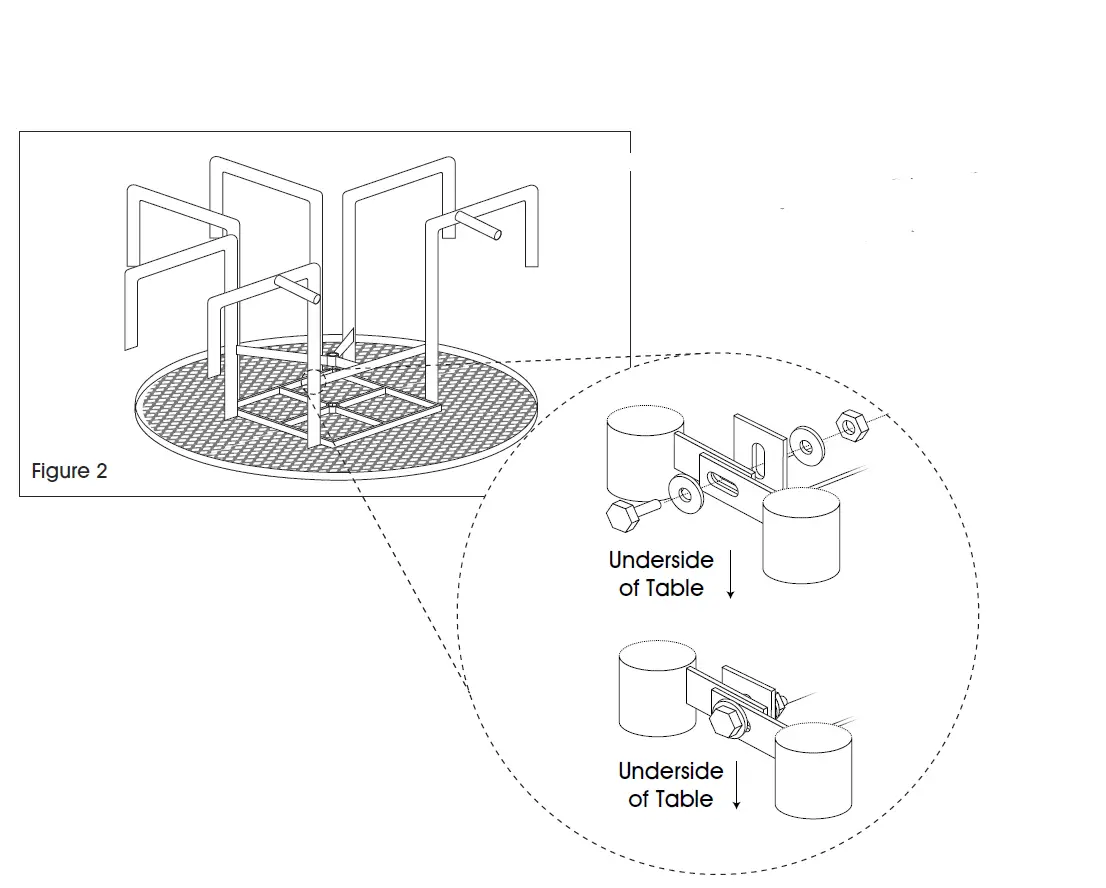 Figure 2

Underside of Table

Underside of Table