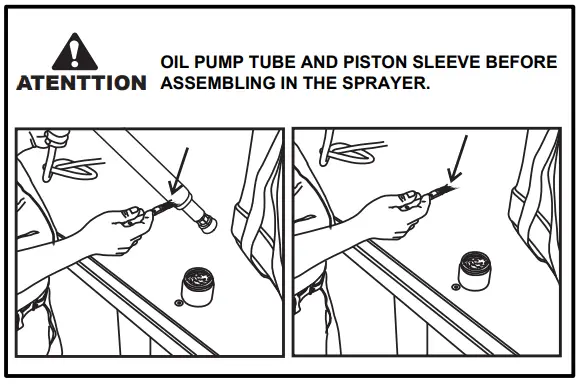 ATENTTION

OIL PUMP TUBE AND PISTON SLEEVE BEFORE ASSEMBLING IN THE SPRAYER.