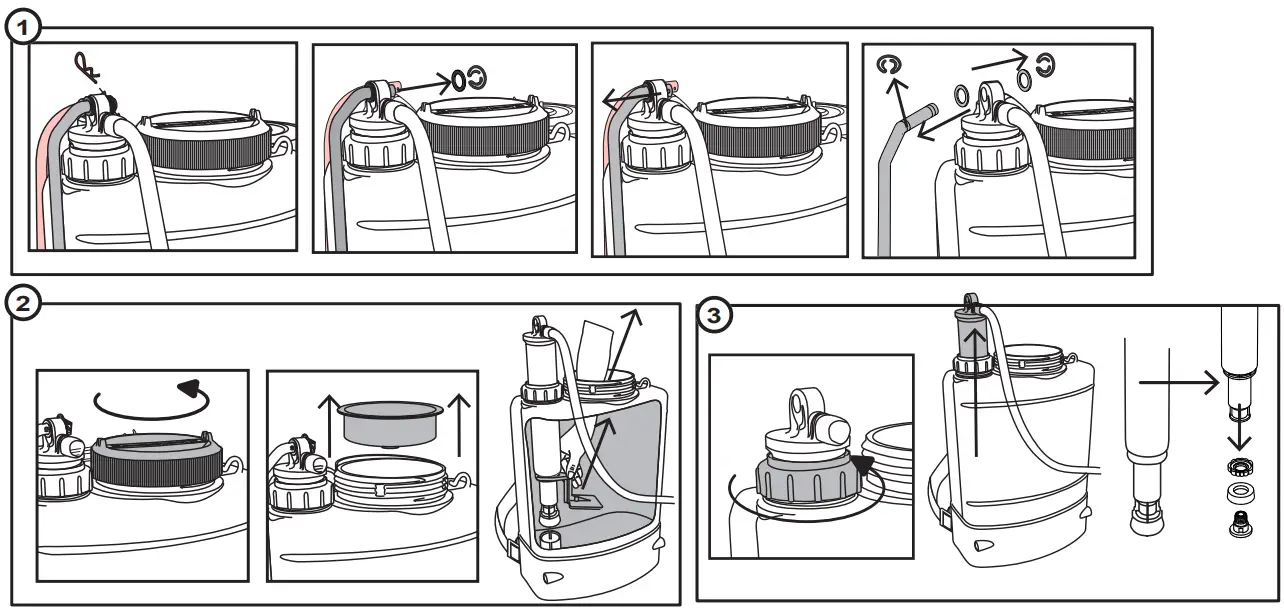 1
2
3