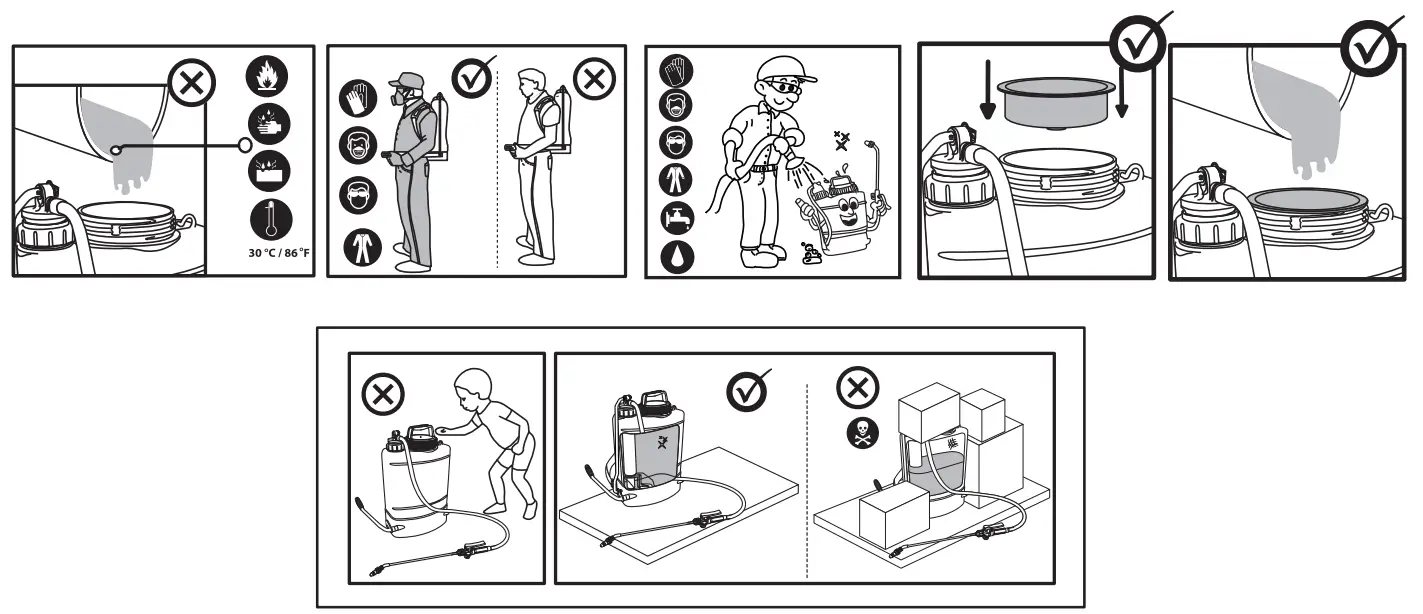 30 °C / 86 °F