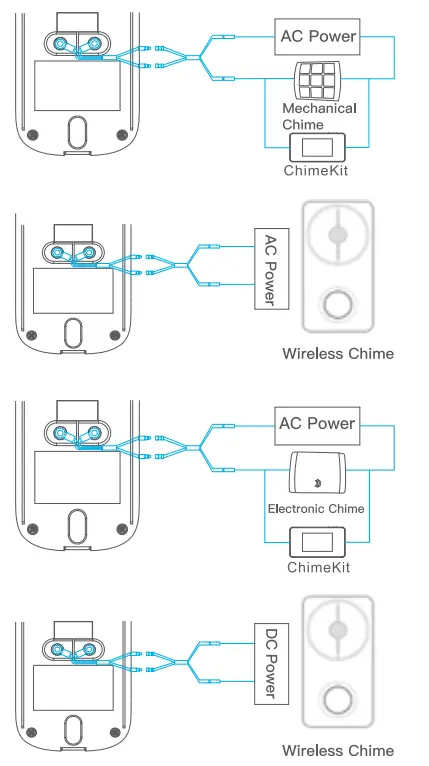 AC Power

Mechanical Chime

ChimeKit

AC Power

Wireless Chime

AC Power

Electronic Chime

ChimeKit

DC Power

Wireless Chime