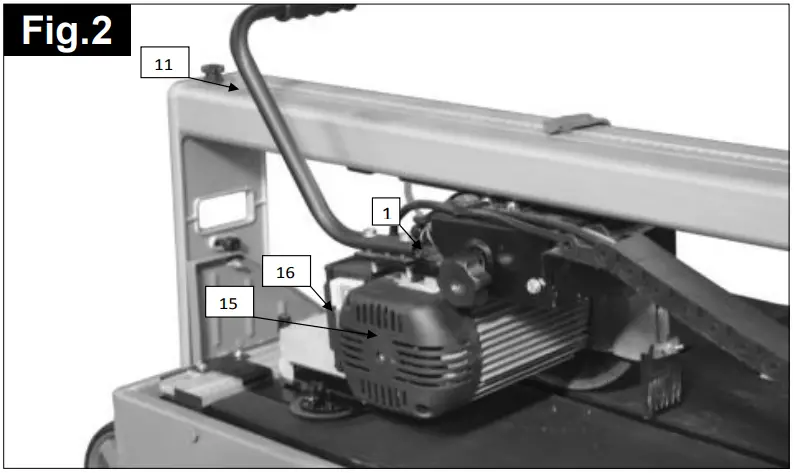 Fig.2

11

1

16

15