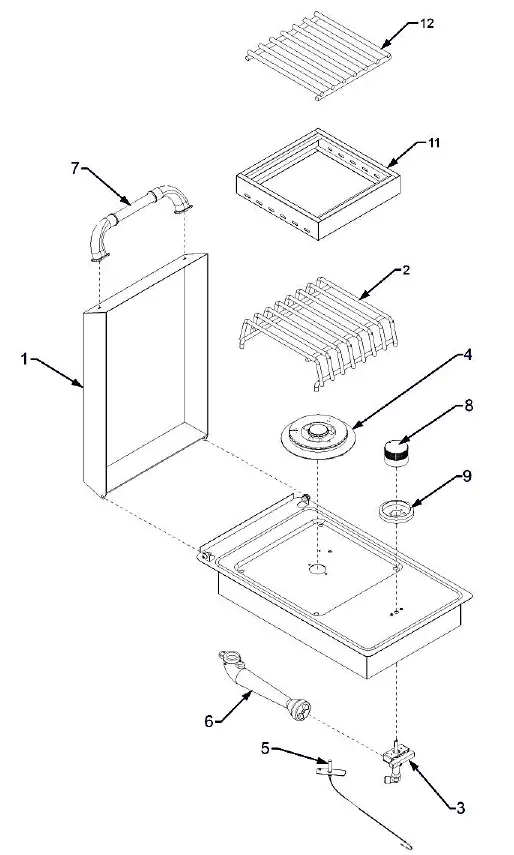 12

11

7

2

1

4

8

9

6

5

3