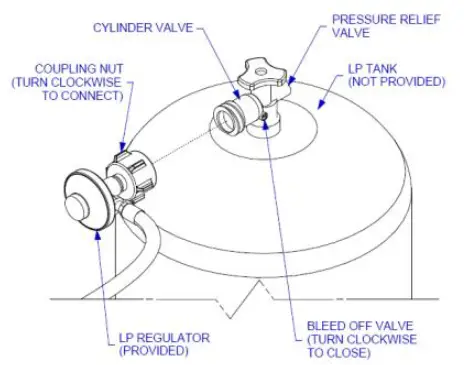 CYLINDER VALVE

PRESSURE RELIEF VALVE

COUPLING NUT (TURN CLOCKWISE TO CONNECT)

LP TANK (NOT PROVIDED)

LP REGULATOR (PROVIDED)

BLEED OFF VALVE (TURN CLOCKWISE TO CLOSE)