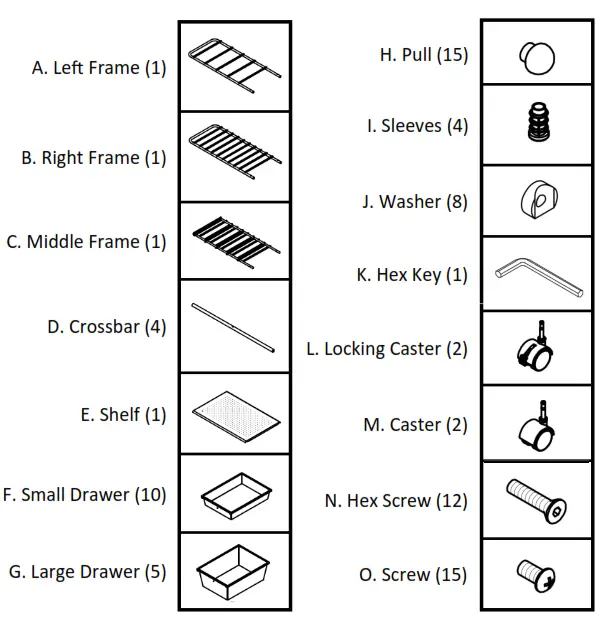 A. Left Frame (1)

B. Right Frame (1)

C. Middle Frame (1)

D. Crossbar (4)

E. Shelf (1)

F. Small Drawer (10)

G. Large Drawer (5)

H. Pull (15)

I. Sleeves (4)

J. Washer (8)

K. Hex Key (1)

L. Locking Caster (2)

M. Caster (2)

N. Hex Screw (12)

O. Screw (15)