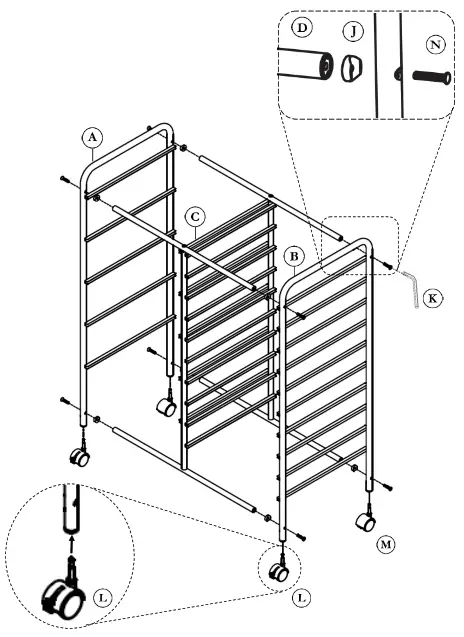 D
J
N
A
C
B
K
M
L
L