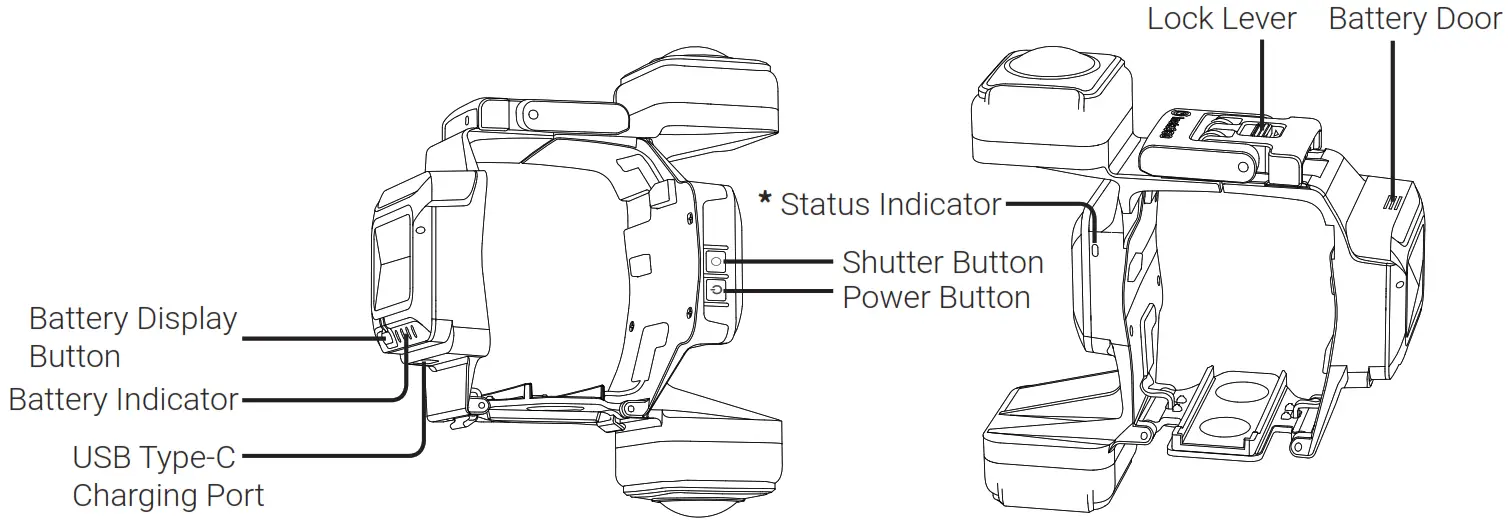 Lock Lever
Battery Door
* Status Indicator
Shutter Button
Power Button
Battery Display Button
Battery Indicator
USB Type-C Charging Port