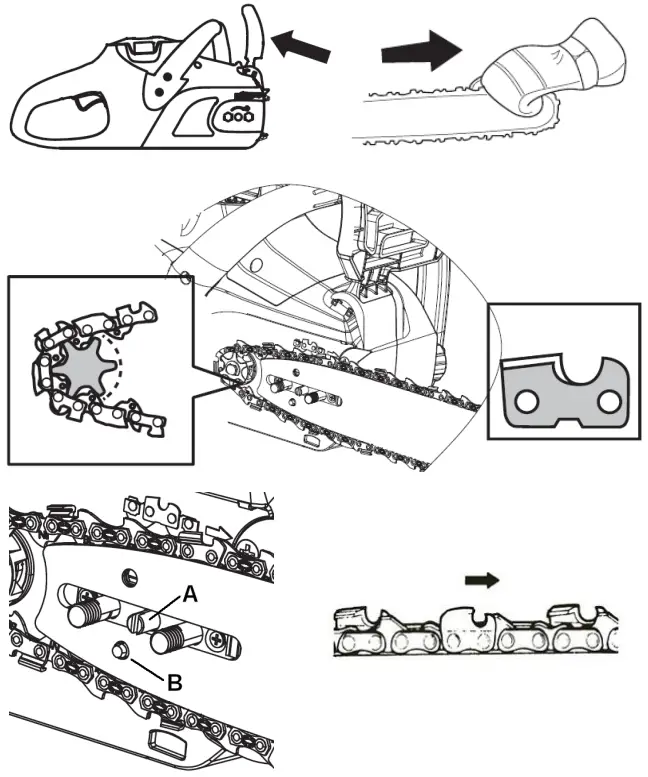 A

B