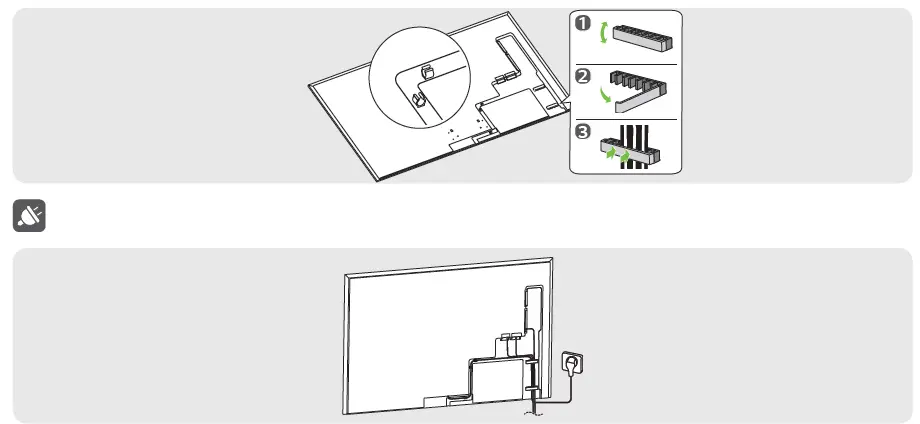 1
2
3