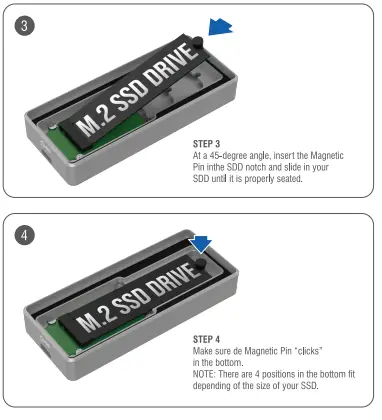 3

M.2 SSD DRIVE

STEP 3
At a 45-degree angle, insert the Magnetic Pin inthe SDD notch and slide in your SDD until it is properly seated.

4

M.2 SSD DRIVE

STEP 4
Make sure de Magnetic Pin "clicks" in the bottom.
NOTE: There are 4 positions in the bottom fit depending of the size of your SSD.