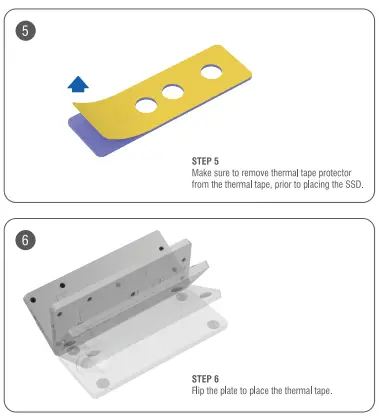 5

STEP 5
Make sure to remove thermal tape protector from the thermal tape, prior to placing the SSD.

6

STEP 6
Flip the plate to place the thermal tape.