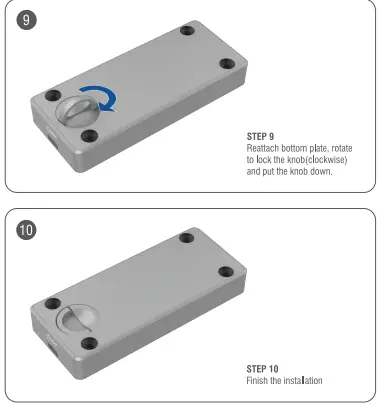 9

STEP 9
Reattach bottom plate, rotate to lock the knob(clockwise) and put the knob down.

10

STEP 10
Finish the installation