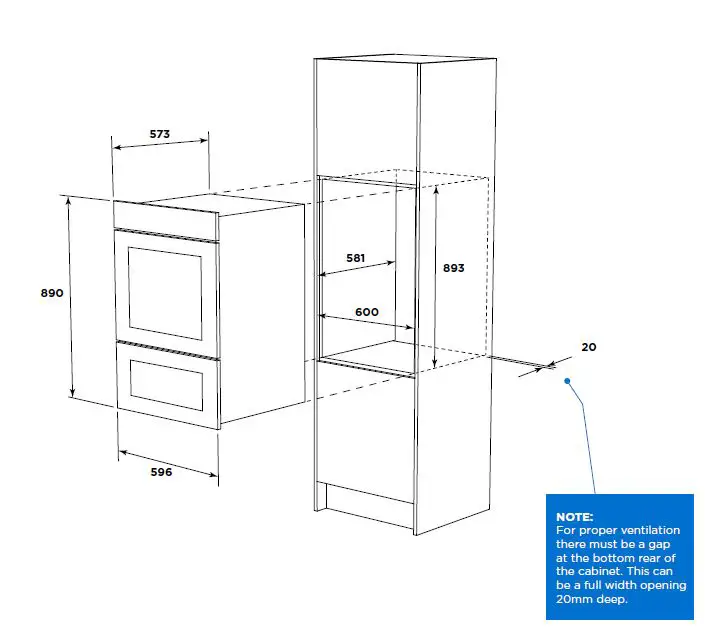 573

890

596

581

893

600

20

NOTE:
For proper ventilation there must be a gap at the bottom rear of the cabinet. This can be a full width opening 20mm deep.