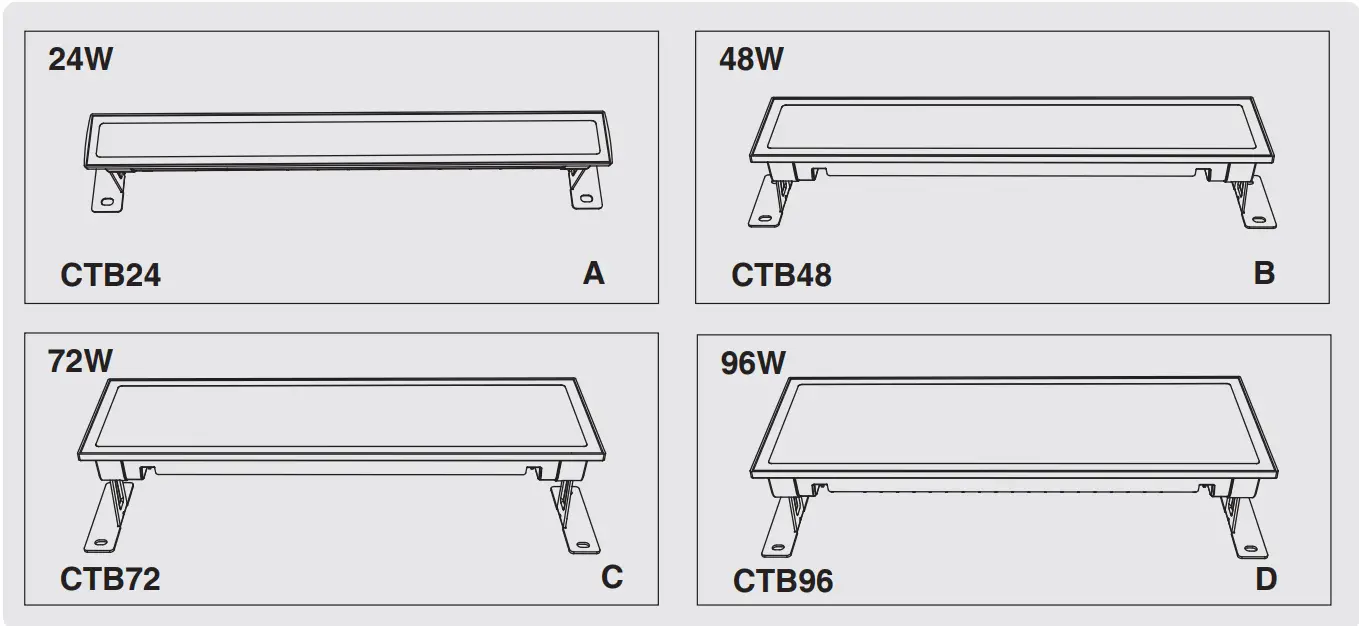 24W

CTB24 A

48W

CTB48 B

72W

CTB72 C

96W

CTB96 D