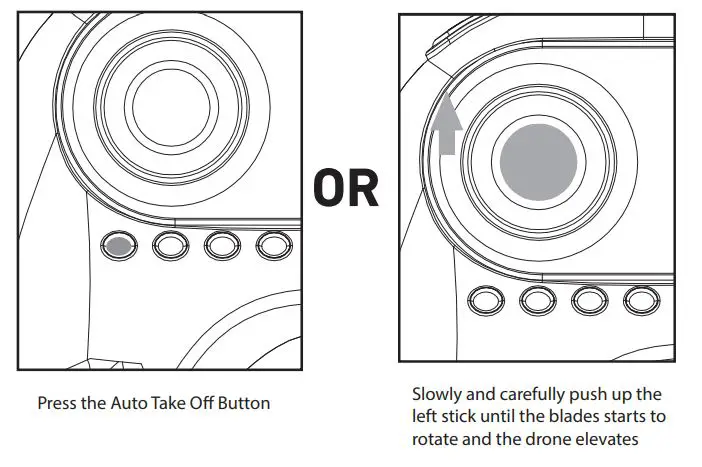 OR

Press the Auto Take Off Button

Slowly and carefully push up the left stick until the blades starts to rotate and the drone elevates