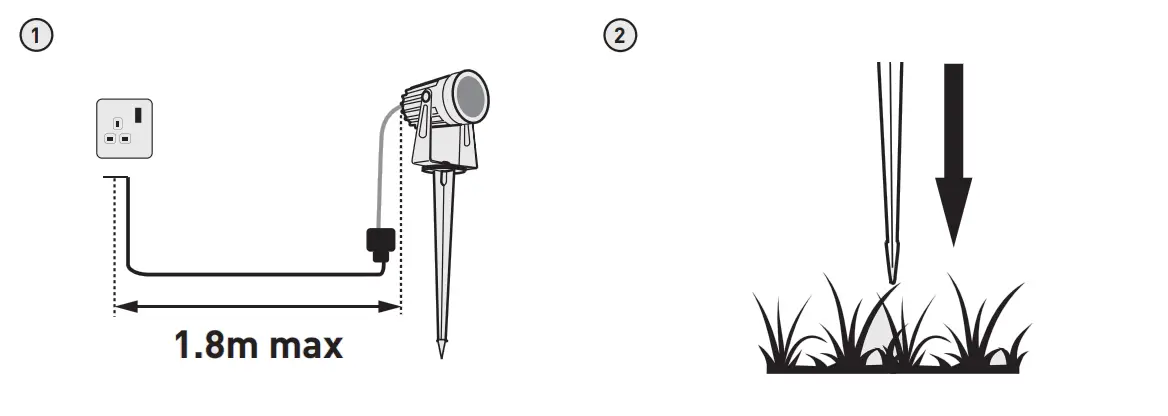 1

1.8m max

2