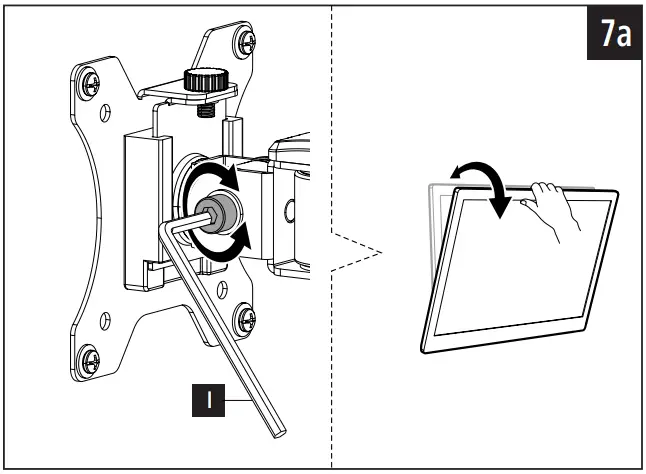 7a

I