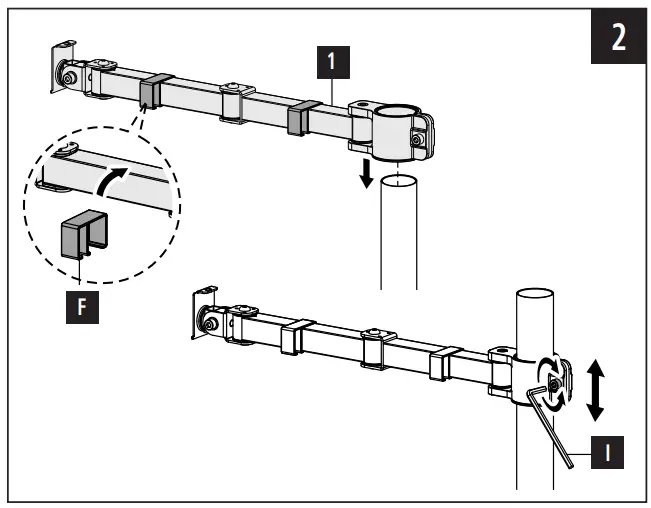 2

1

F

I