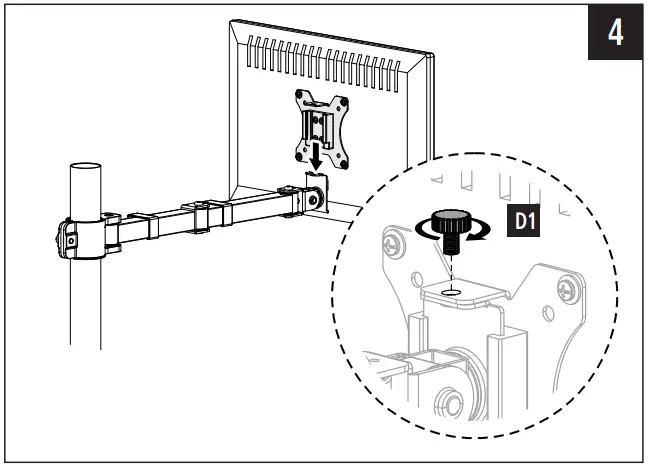 4

D1