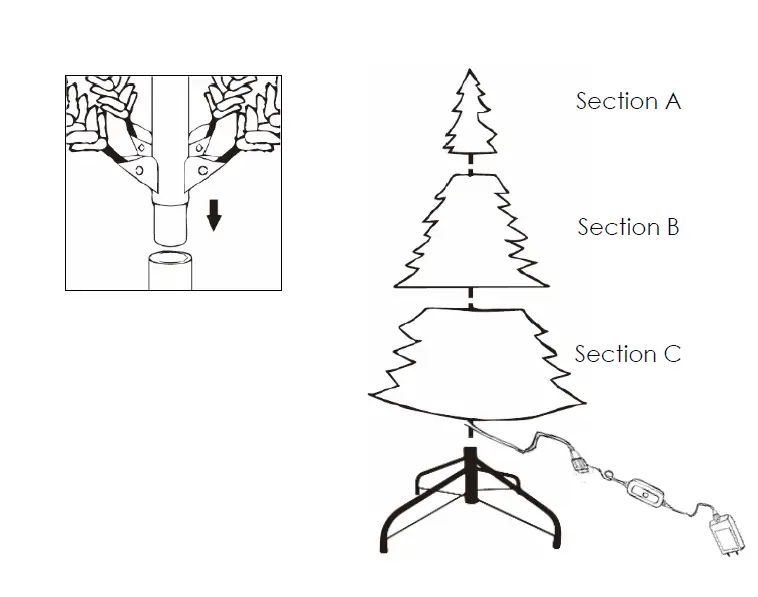 Section A

Section B

Section C