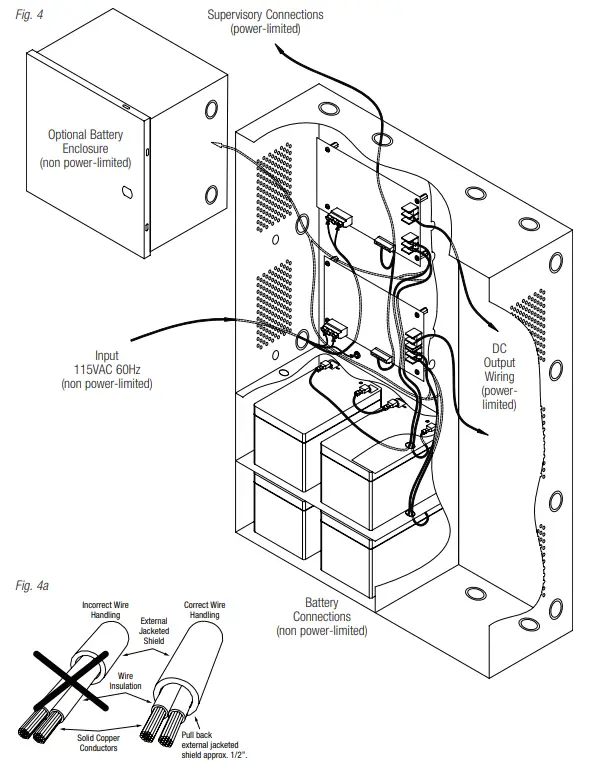 Fig. 4

Supervisory Connections
(power-limited)

Optional Battery Enclosure
(non power-limited)

Input
115VAC 60Hz
(non power-limited)

DC Output Wiring
(power-limited)

Battery Connections
(non power-limited)

Fig. 4a

Incorrect Wire Handling

Correct Wire Handling

External Jacketed Shield

Wire Insulation

Solid Copper Conductors

Pull back external jacketed shield approx. 1/2".