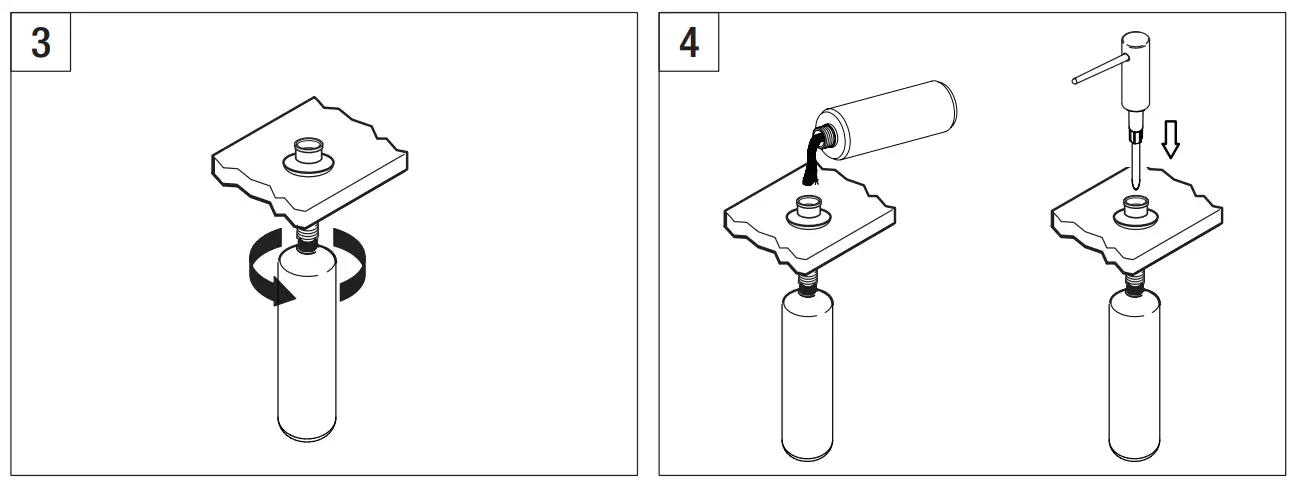 3

4