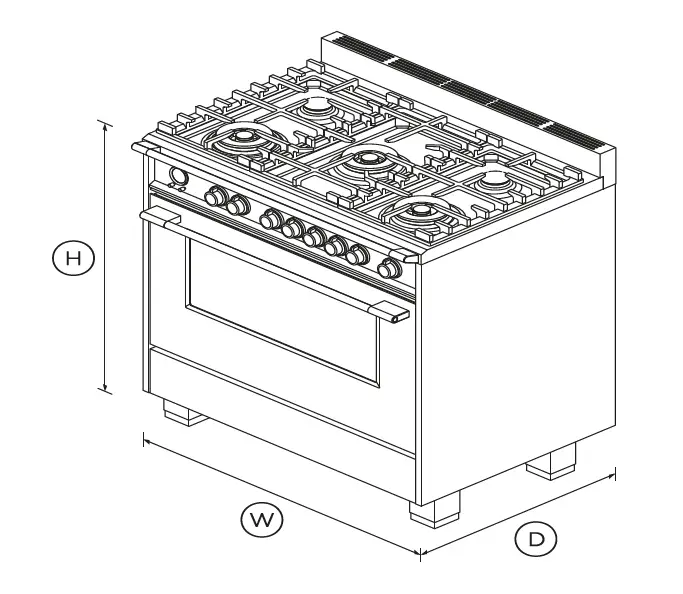 H

W

D