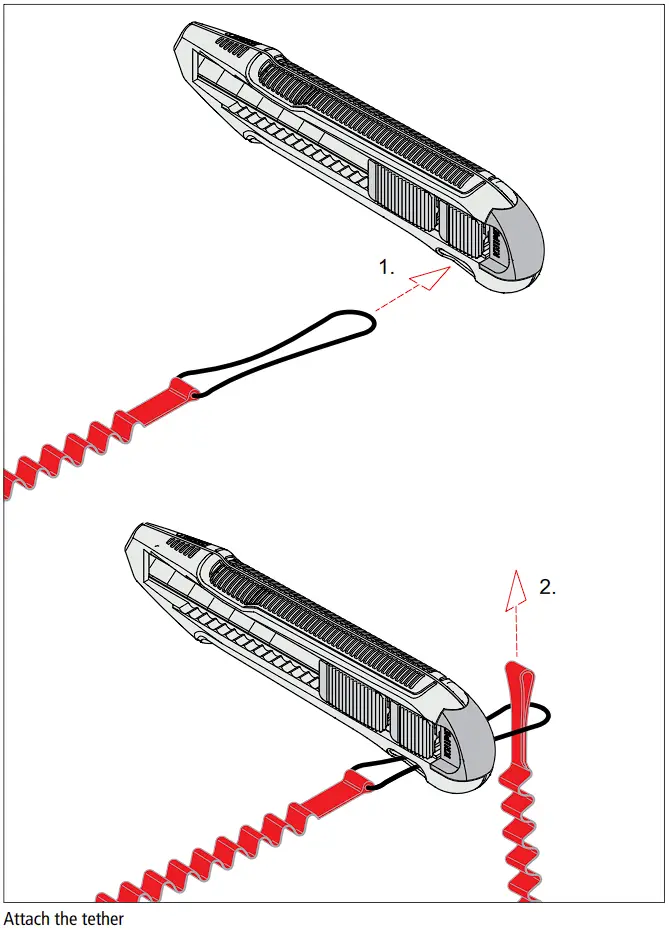 1.

2.

Attach the tether