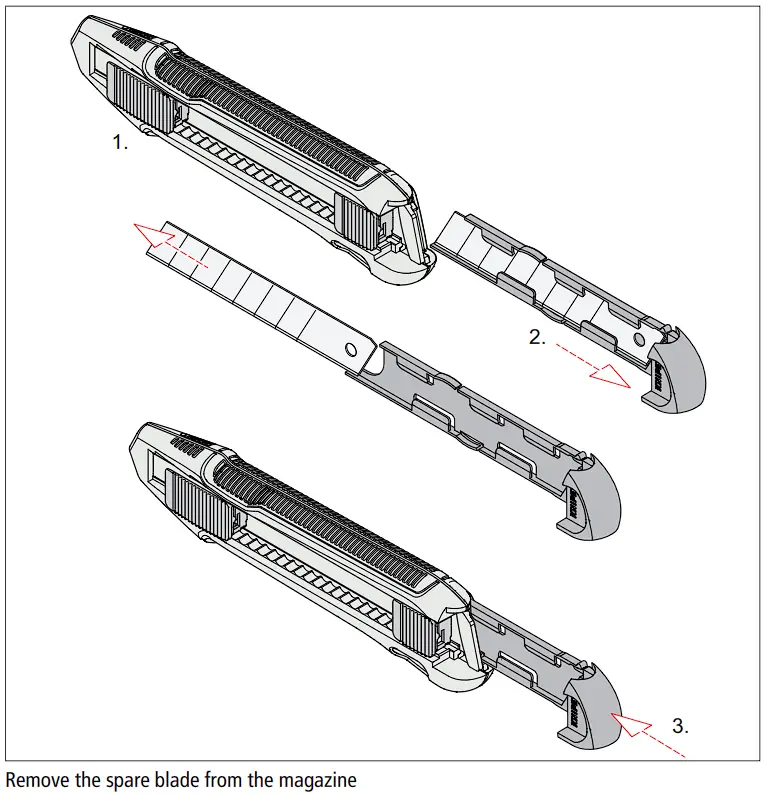 1.

2.

3.

Remove the spare blade from the magazine