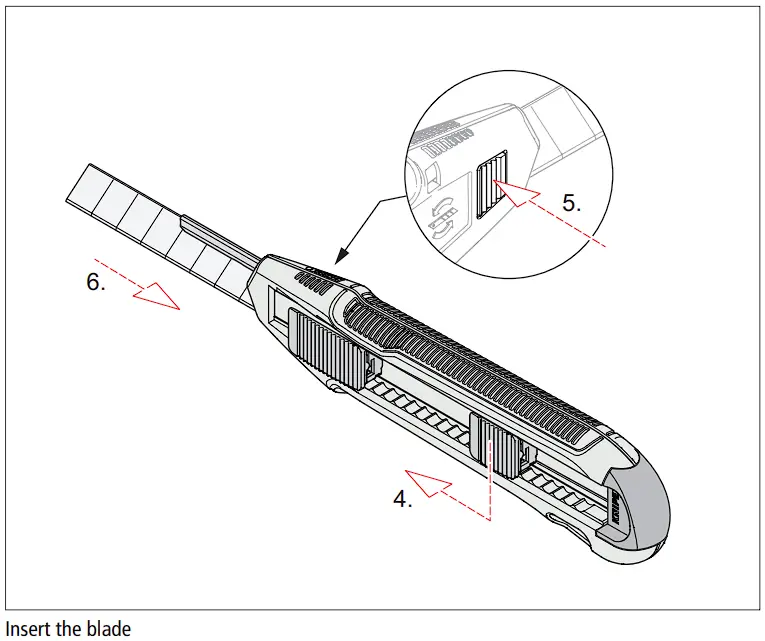 5.

6.

4.

Insert the blade