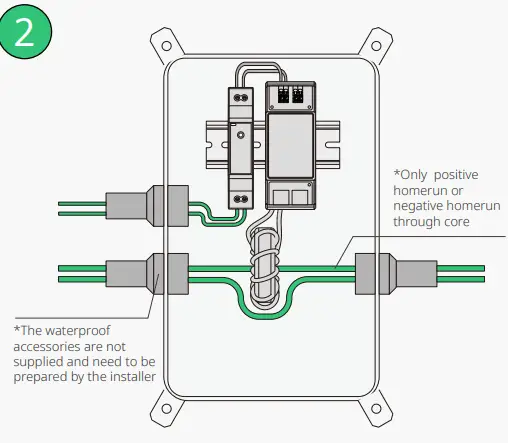 2

*Only positive homerun or negative homerun through core

*The waterproof accessories are not supplied and need to be prepared by the installer