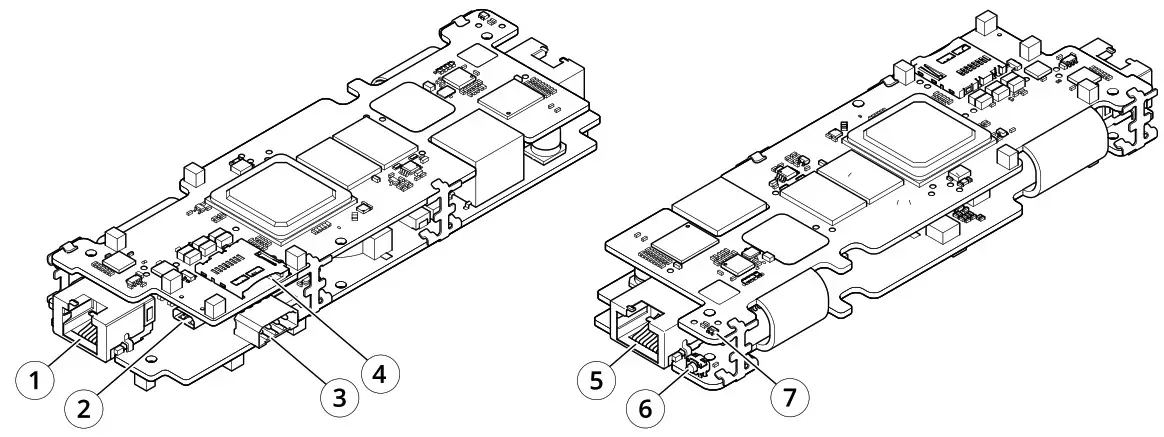 1
2
3
4
5
6
7