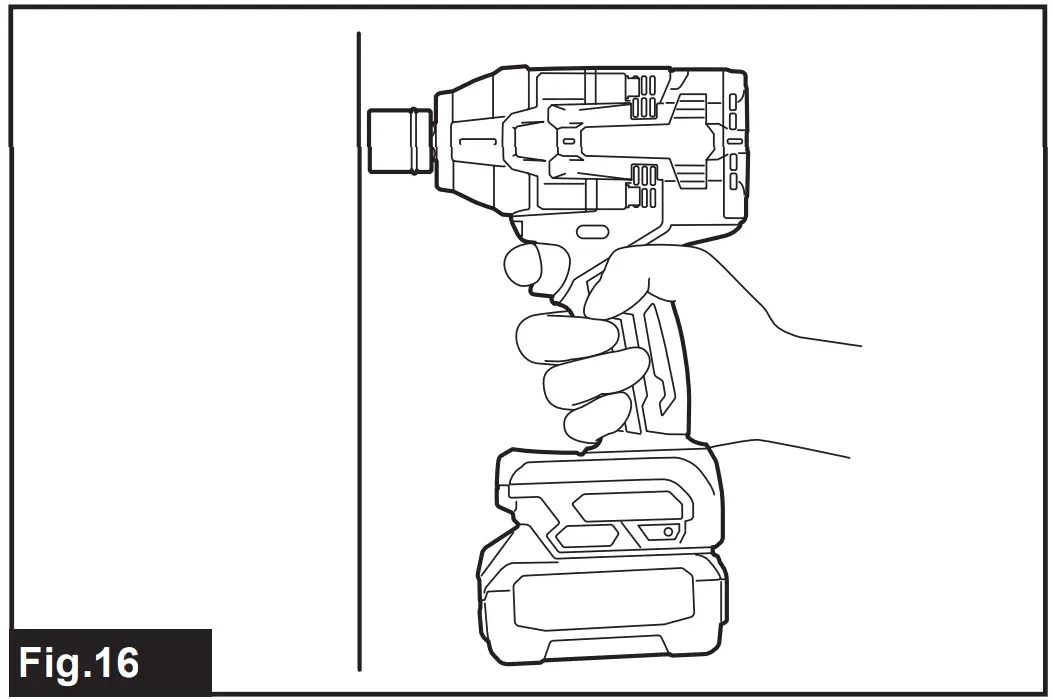 Fig.16