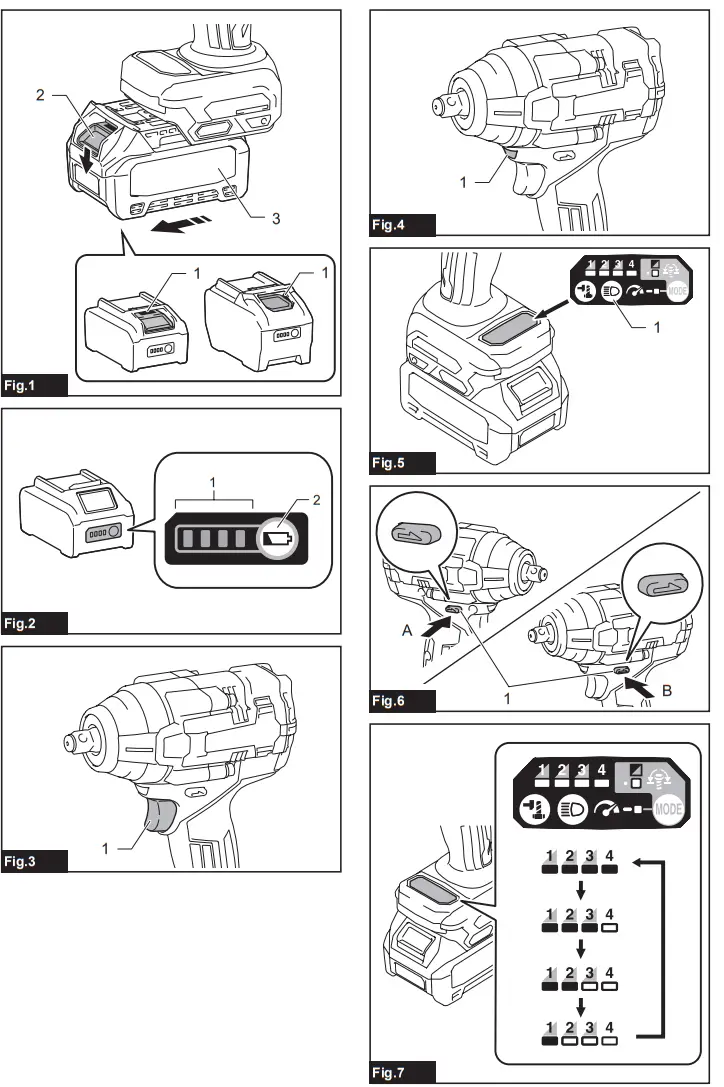 2

3

1

1

Fig.1

1

2

Fig.2

1

Fig.3

1

Fig.4

1 2 3 4

MODE

1

Fig.5

A

1

B

Fig.6

1 2 3 4

MODE

1 2 3 4

1 2 3 4

1 2 3 4

1 2 3 4

Fig.7