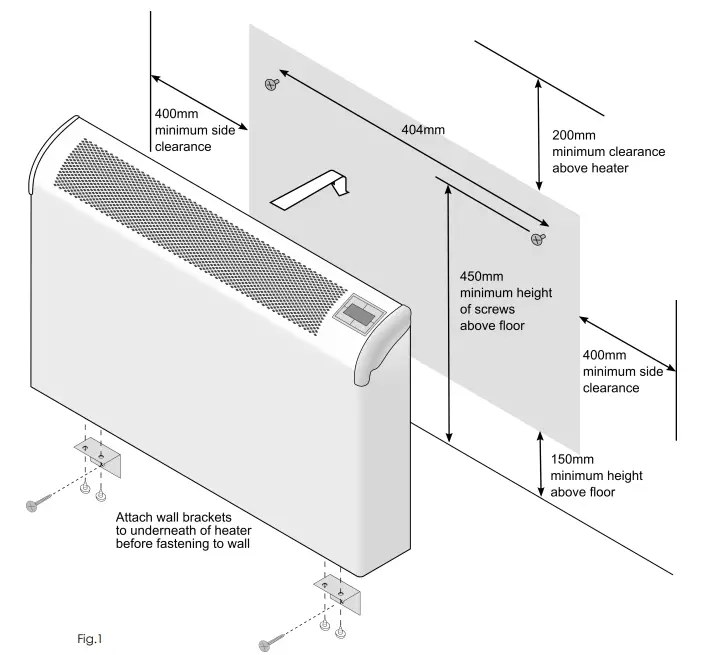 400mm minimum side clearance

404mm

200mm minimum clearance above heater

450mm minimum height of screws above floor

400mm minimum side clearance

150mm minimum height above floor

Attach wall brackets to underneath of heater before fastening to wall

Fig.1