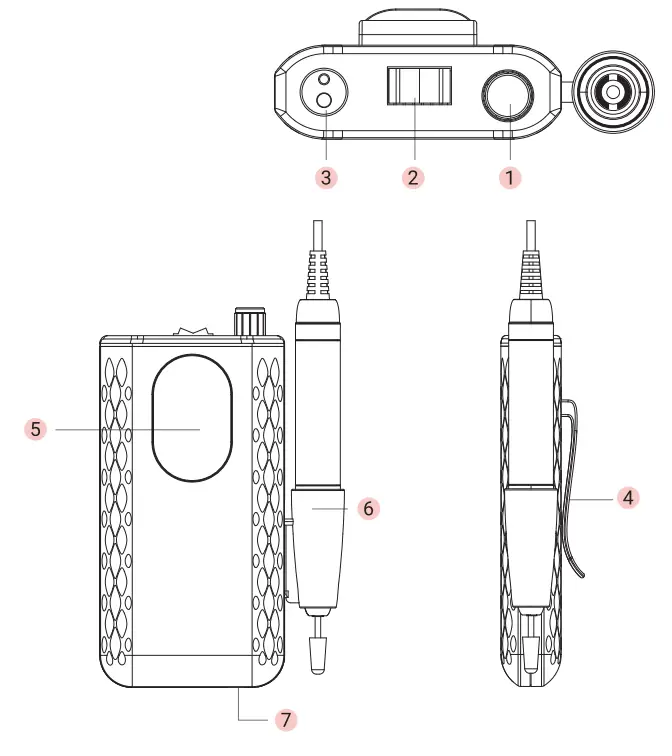 3
2
1
5
6
4
7