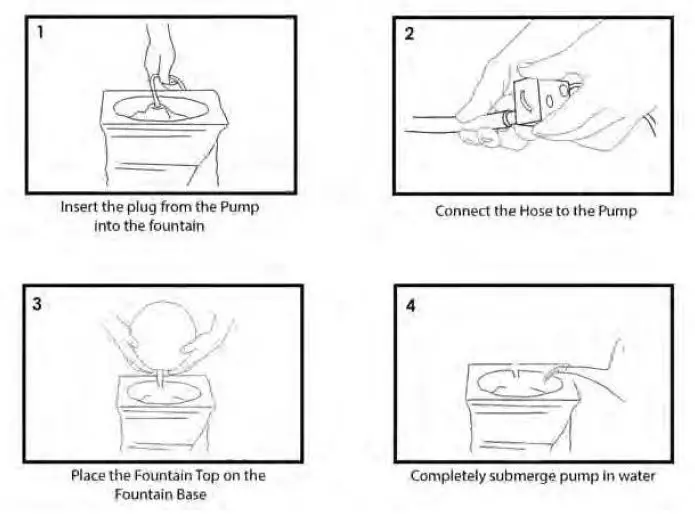 1

Insert the plug from the Pump into the fountain

2

Connect the Hose to the Pump

3

Place the Fountain Top on the Fountain Base

4

Completely submerge pump in water