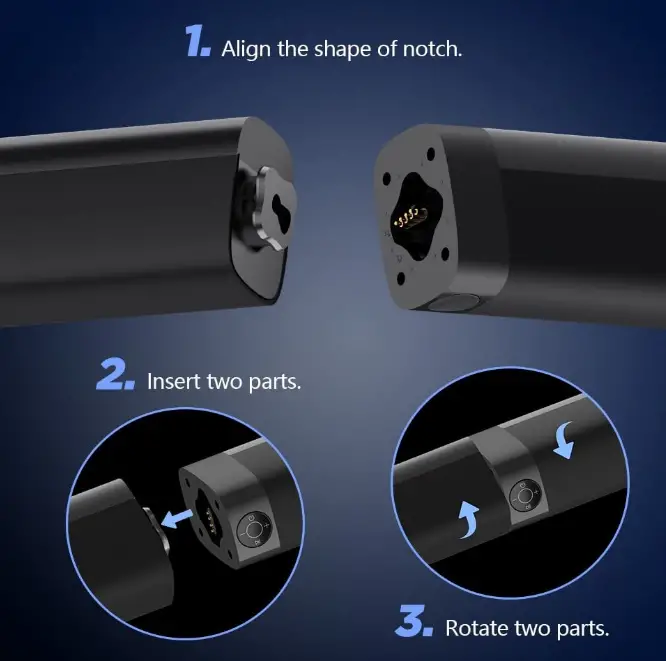 1. Align the shape of notch.

2. Insert two parts.

3. Rotate two parts.