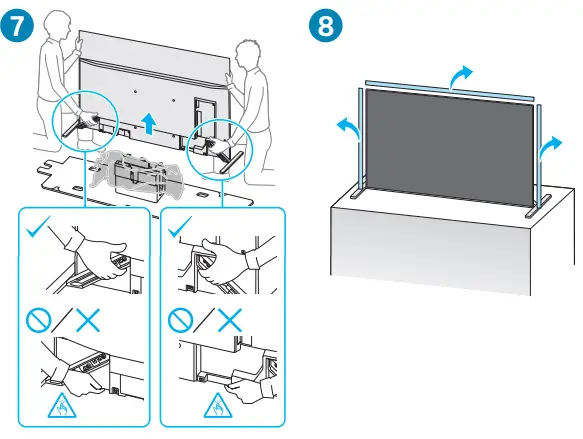 7

8