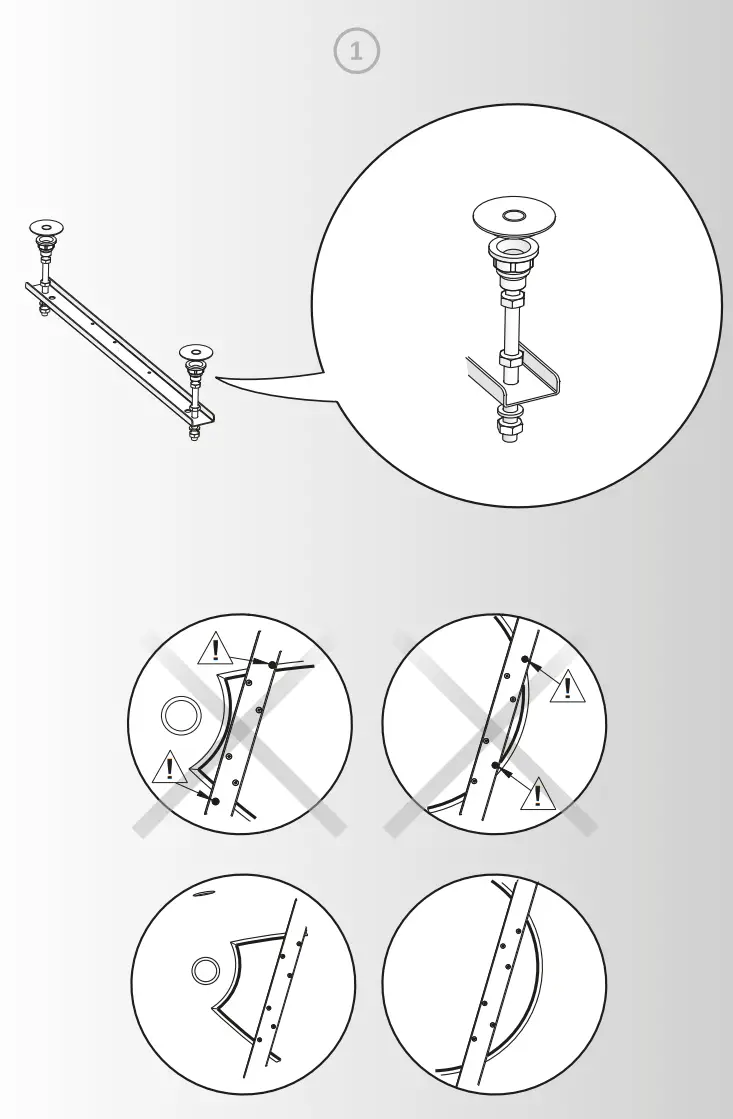 1

!

!

!

!