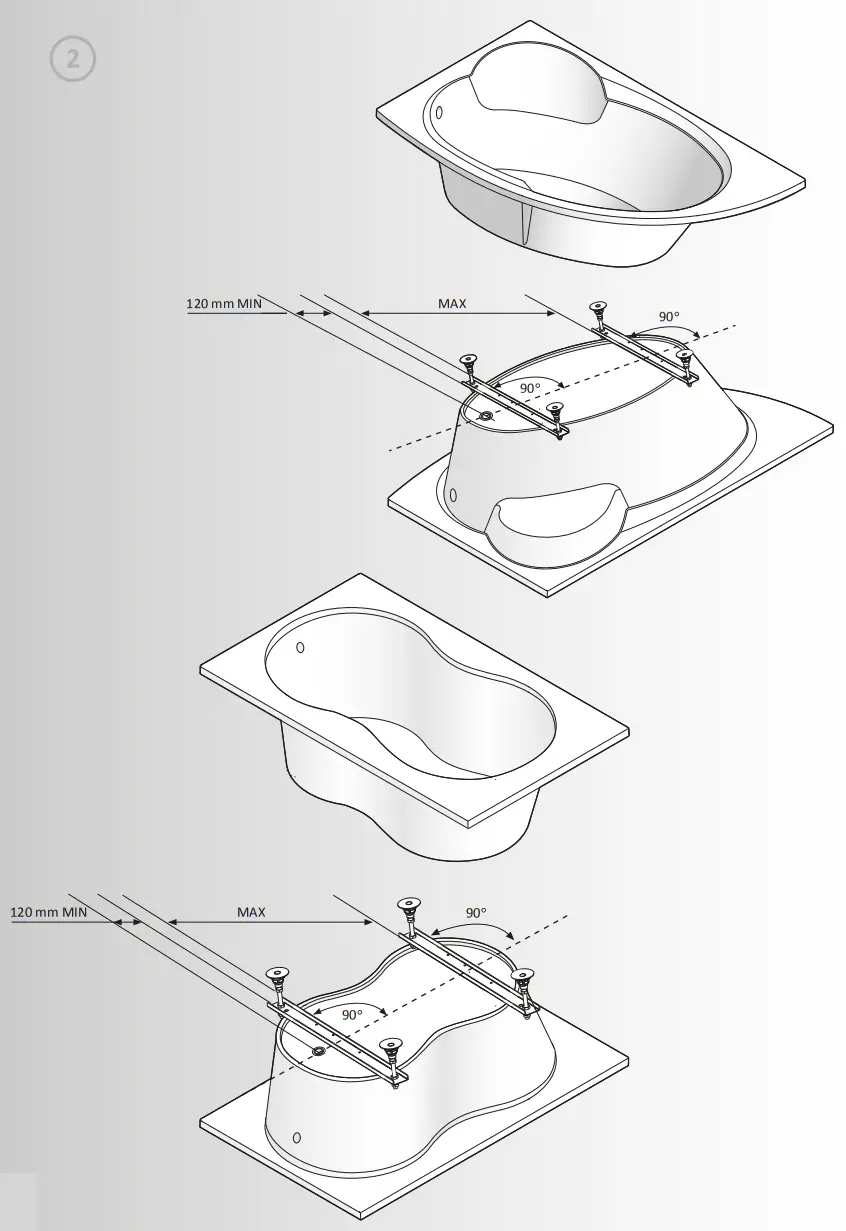 2

120 mm MIN
MAX
90°
90°

120 mm MIN
MAX
90°
90°