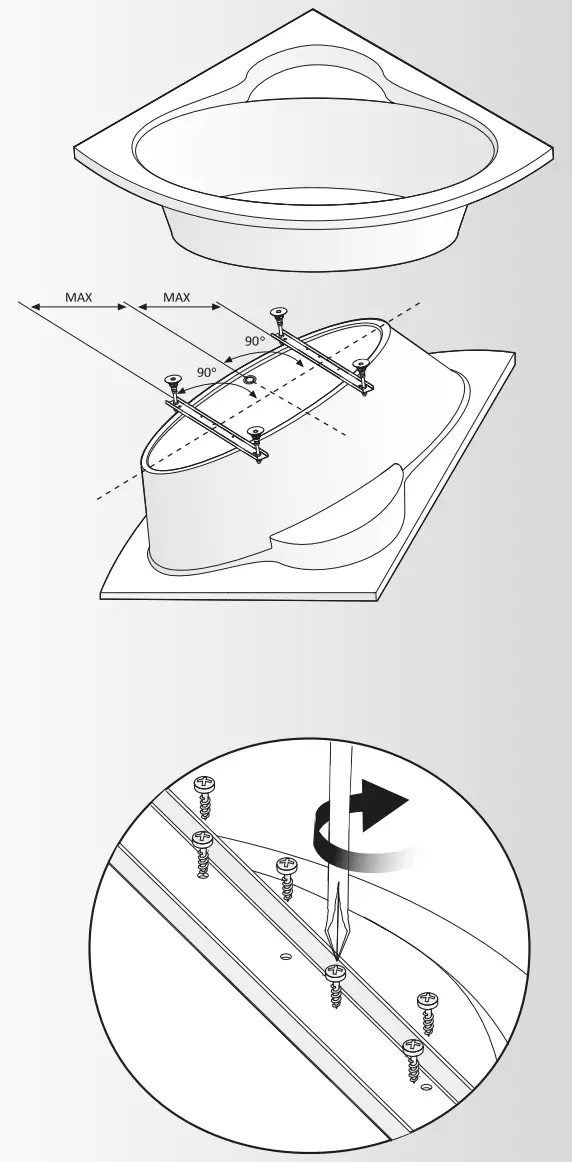 MAX
MAX
90°
90°