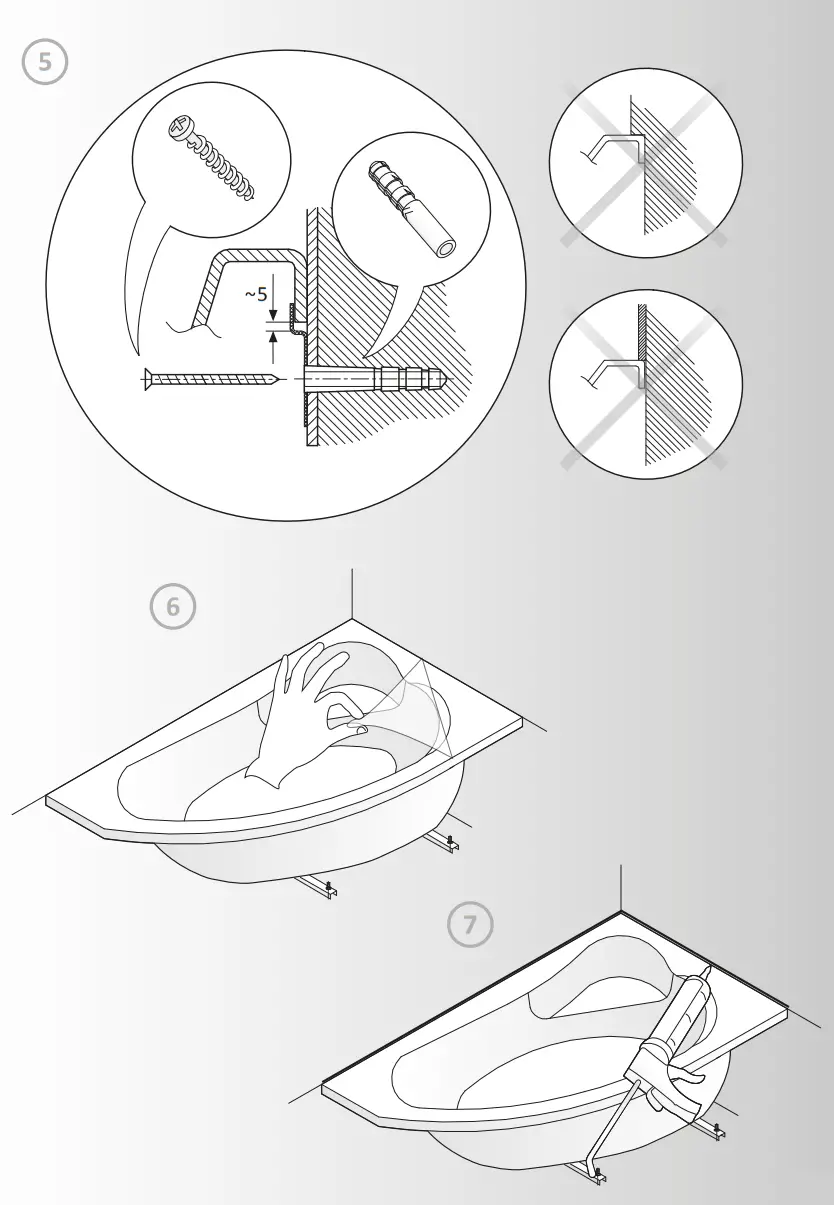 5

~5

6

7