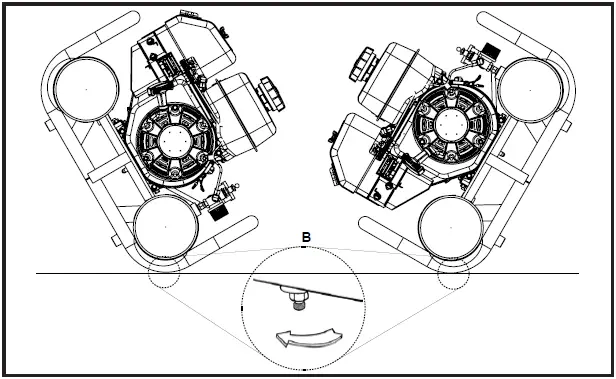 B