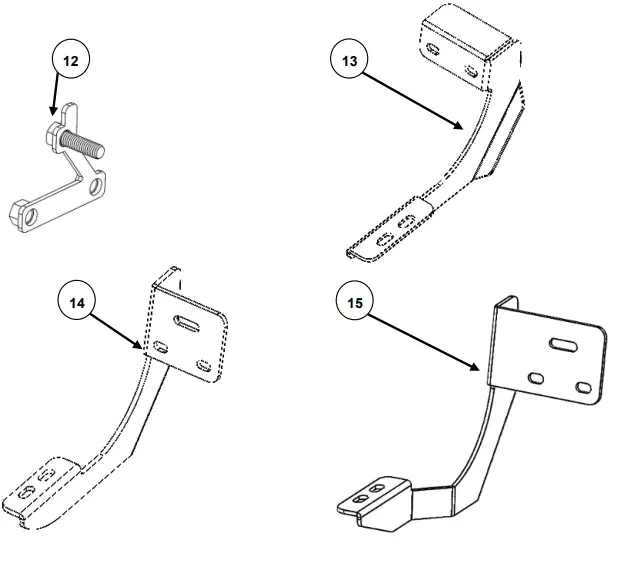 12

13

14

15